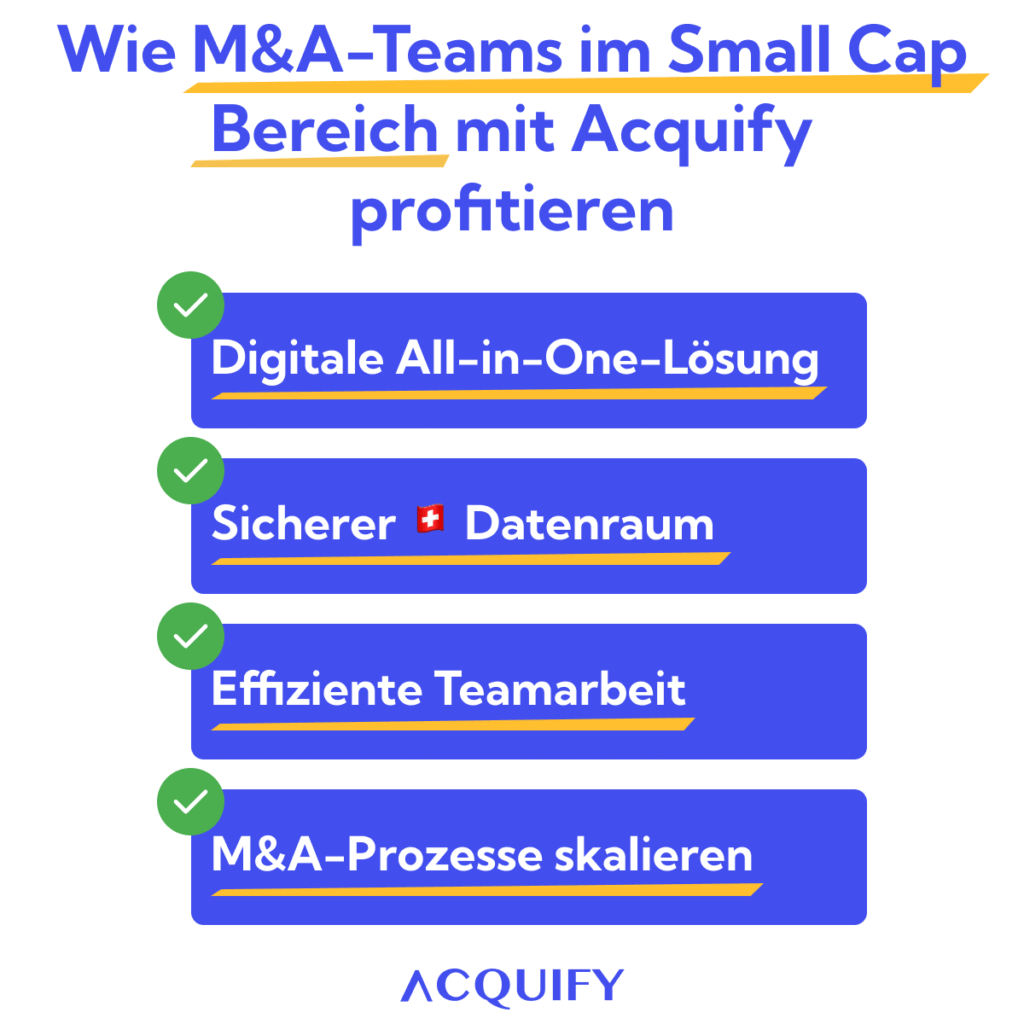 Wie M&A-Teams im Small Cap Bereich mit Acquify profitieren

Digitale All-in-One-Lösung

Sicherer 🇨🇭 Datenraum

Effiziente Teamarbeit

M&A-Prozesse skalieren

ACQUIFY